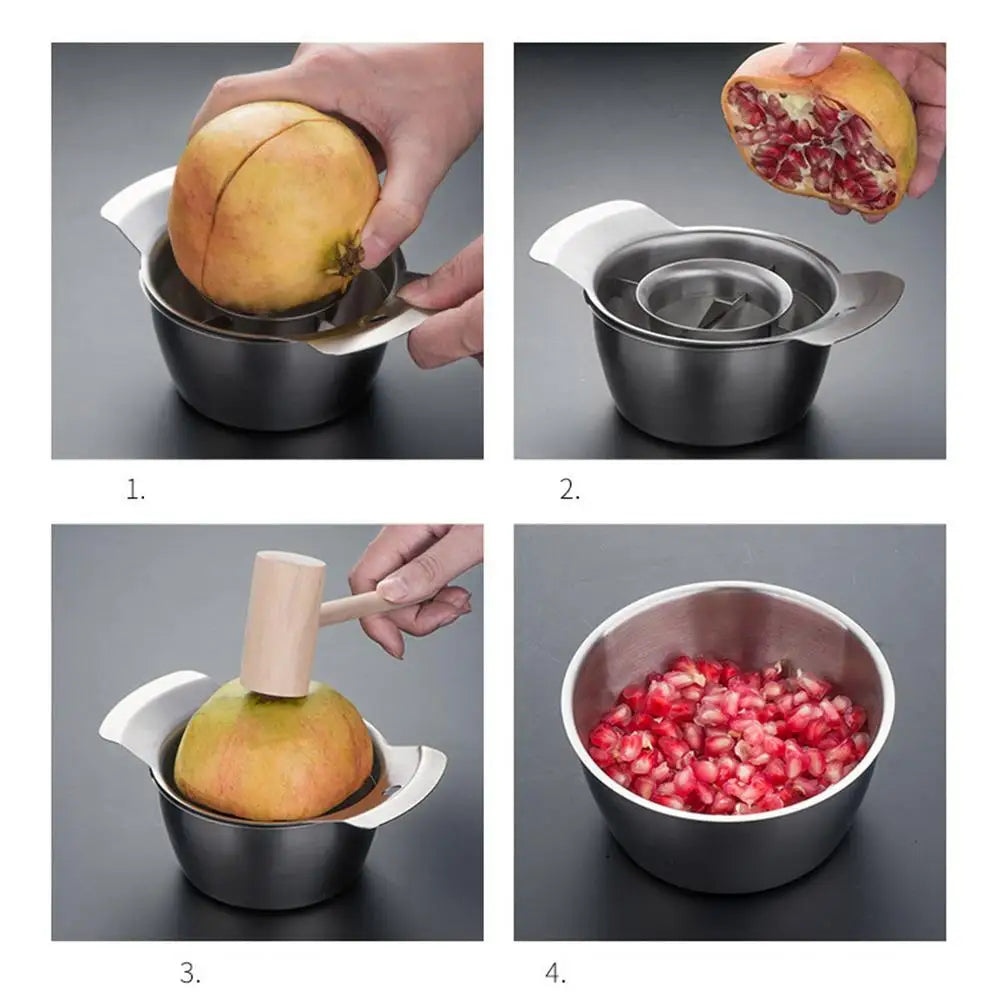 1.

2.

3.

4.